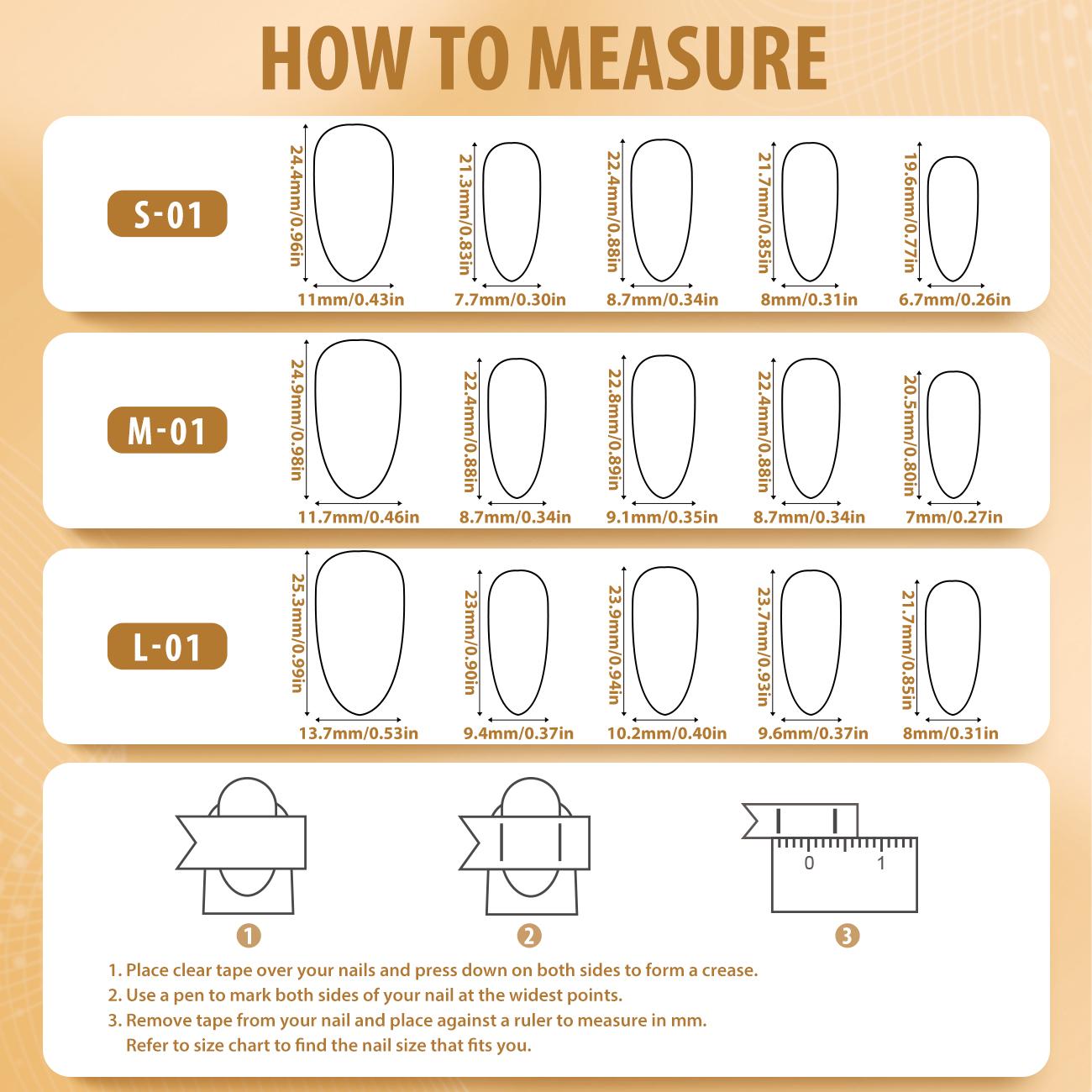 HOW TO MEASURE

S-01

24.4mm/0.96in
11mm/0.43in
21.3mm/0.83in
7.7mm/0.30in
22.4mm/0.88in
8.7mm/0.34in
21.7mm/0.85in
8mm/0.31in
19.6mm/0.77in
6.7mm/0.26in

M-01

24.9mm/0.98in
11.7mm/0.46in
22.4mm/0.88in
8.7mm/0.34in
22.8mm/0.89in
9.1mm/0.35in
22.4mm/0.88in
8.7mm/0.34in
20.5mm/0.80in
7mm/0.27in

L-01

25.3mm/0.99in
13.7mm/0.53in
23mm/0.90in
9.4mm/0.37in
23.9mm/0.94in
10.2mm/0.40in
23.7mm/0.93in
9.6mm/0.37in
21.7mm/0.85in
8mm/0.31in

0 1

1 2 3

1. Place clear tape over your nails and press down on both sides to form a crease.
2. Use a pen to mark both sides of your nail at the widest points.
3. Remove tape from your nail and place against a ruler to measure in mm.
Refer to size chart to find the nail size that fits you.