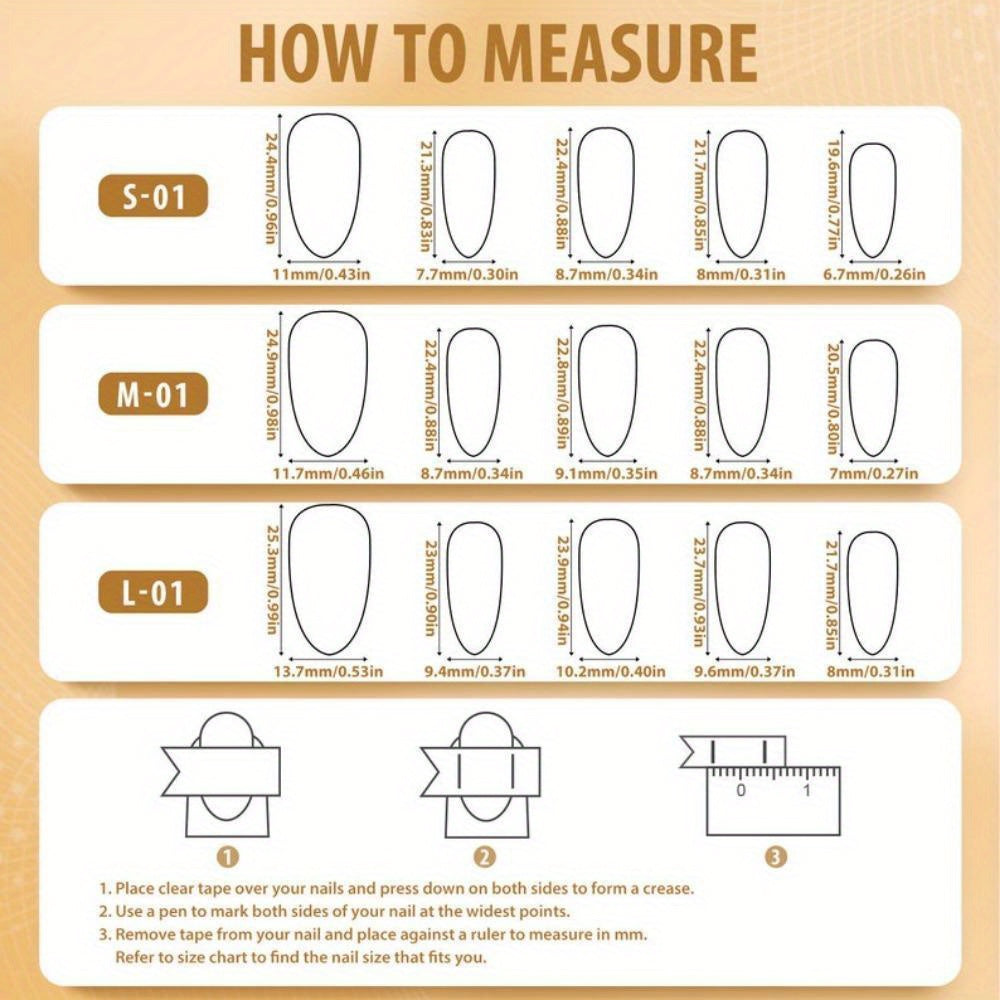 HOW TO MEASURE

S-01

24.4mm/0.96in
11mm/0.43in
21.3mm/0.83in
7.7mm/0.30in
22.4mm/0.88in
8.7mm/0.34in
21.7mm/0.85in
8mm/0.31in
19.6mm/0.77in
6.7mm/0.26in

M-01

24.9mm/0.98in
11.7mm/0.46in
22.4mm/0.88in
8.7mm/0.34in
22.8mm/0.89in
9.1mm/0.35in
22.4mm/0.88in
8.7mm/0.34in
20.5mm/0.80in
7mm/0.27in

L-01

25.3mm/0.99in
13.7mm/0.53in
23mm/0.90in
9.4mm/0.37in
23.9mm/0.94in
10.2mm/0.40in
23.7mm/0.93in
9.6mm/0.37in
21.7mm/0.85in
8mm/0.31in

0 1

1 2 3

1. Place clear tape over your nails and press down on both sides to form a crease.
2. Use a pen to mark both sides of your nail at the widest points.
3. Remove tape from your nail and place against a ruler to measure in mm. Refer to size chart to find the nail size that fits you.