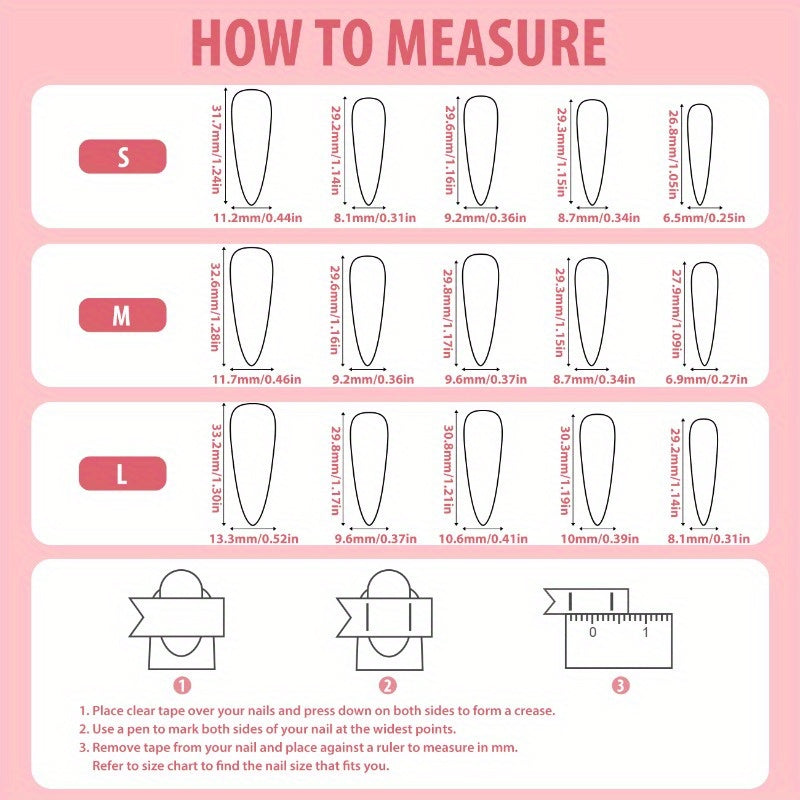 HOW TO MEASURE

S

31.7mm/1.24in
11.2mm/0.44in

29.2mm/1.14in
8.1mm/0.31in

29.6mm/1.16in
9.2mm/0.36in

29.3mm/1.15in
8.7mm/0.34in

26.8mm/1.05in
6.5mm/0.25in

M

32.6mm/1.28in
11.7mm/0.46in

29.6mm/1.16in
9.2mm/0.36in

29.8mm/1.17in
9.6mm/0.37in

29.3mm/1.15in
8.7mm/0.34in

27.9mm/1.09in
6.9mm/0.27in

L

33.2mm/1.30in
13.3mm/0.52in

29.8mm/1.17in
9.6mm/0.37in

30.8mm/1.21in
10.6mm/0.41in

30.3mm/1.19in
10mm/0.39in

29.2mm/1.14in
8.1mm/0.31in

0
1

1
2
3

1. Place clear tape over your nails and press down on both sides to form a crease.
2. Use a pen to mark both sides of your nail at the widest points.
3. Remove tape from your nail and place against a ruler to measure in mm. Refer to size chart to find the nail size that fits you.