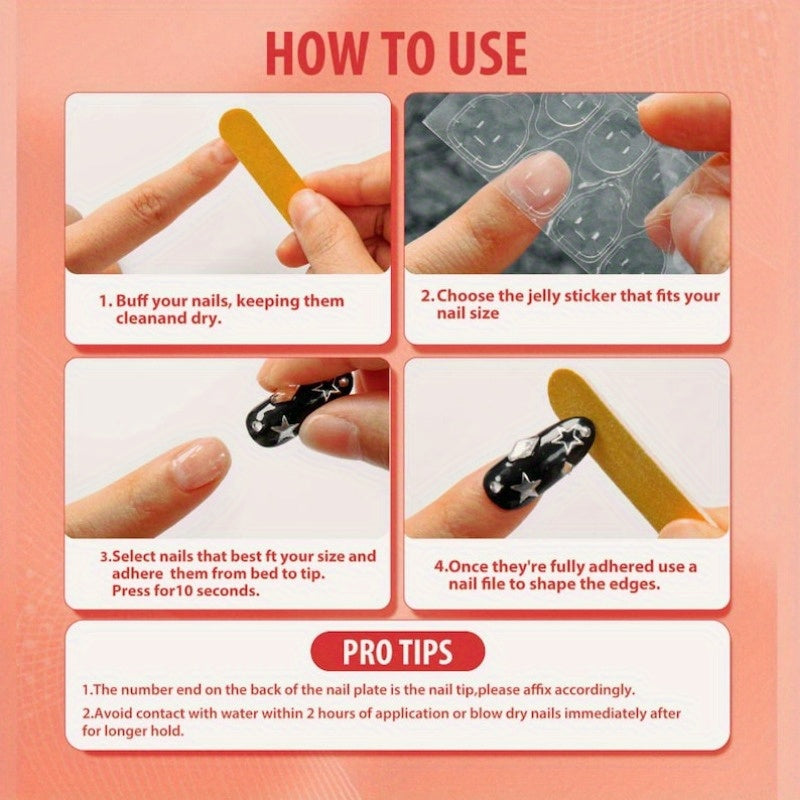 HOW TO USE

1. Buff your nails, keeping them cleanand dry.

2. Choose the jelly sticker that fits your nail size

3.Select nails that best ft your size and adhere them from bed to tip. Press for10 seconds.

4.Once they're fully adhered use a nail file to shape the edges.

PRO TIPS

1.The number end on the back of the nail plate is the nail tip,please affix accordingly.

2.Avoid contact with water within 2 hours of application or blow dry nails immediately after for longer hold.