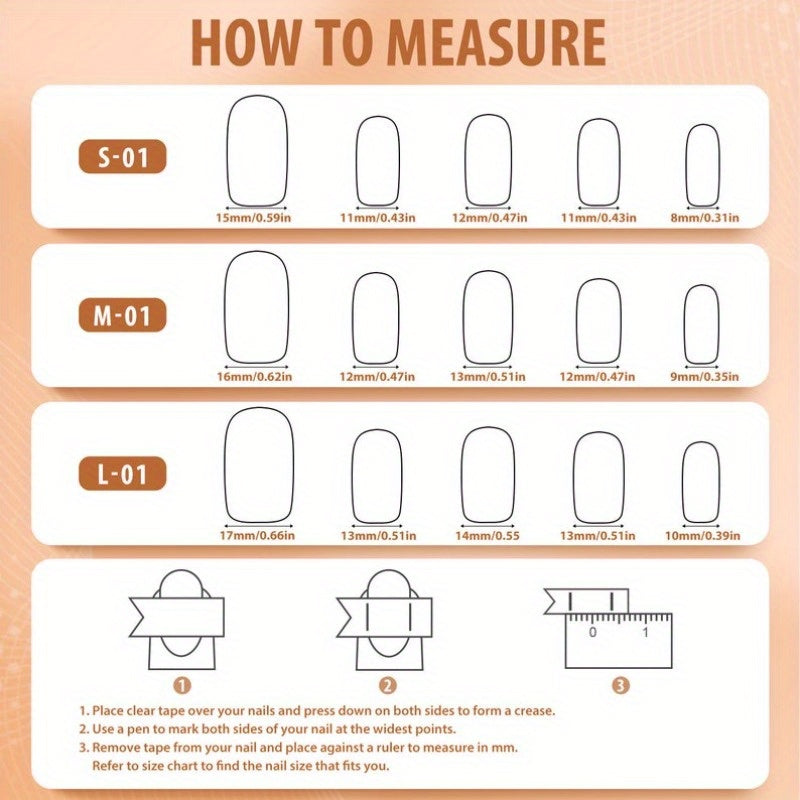 HOW TO MEASURE

S-01
15mm/0.59in
11mm/0.43in
12mm/0.47in
11mm/0.43in
8mm/0.31in

M-01
16mm/0.62in
12mm/0.47in
13mm/0.51in
12mm/0.47in
9mm/0.35in

L-01
17mm/0.66in
13mm/0.51in
14mm/0.55
13mm/0.51in
10mm/0.39in

0
1

1
2
3

1. Place clear tape over your nails and press down on both sides to form a crease.
2. Use a pen to mark both sides of your nail at the widest points.
3. Remove tape from your nail and place against a ruler to measure in mm. Refer to size chart to find the nail size that fits you.