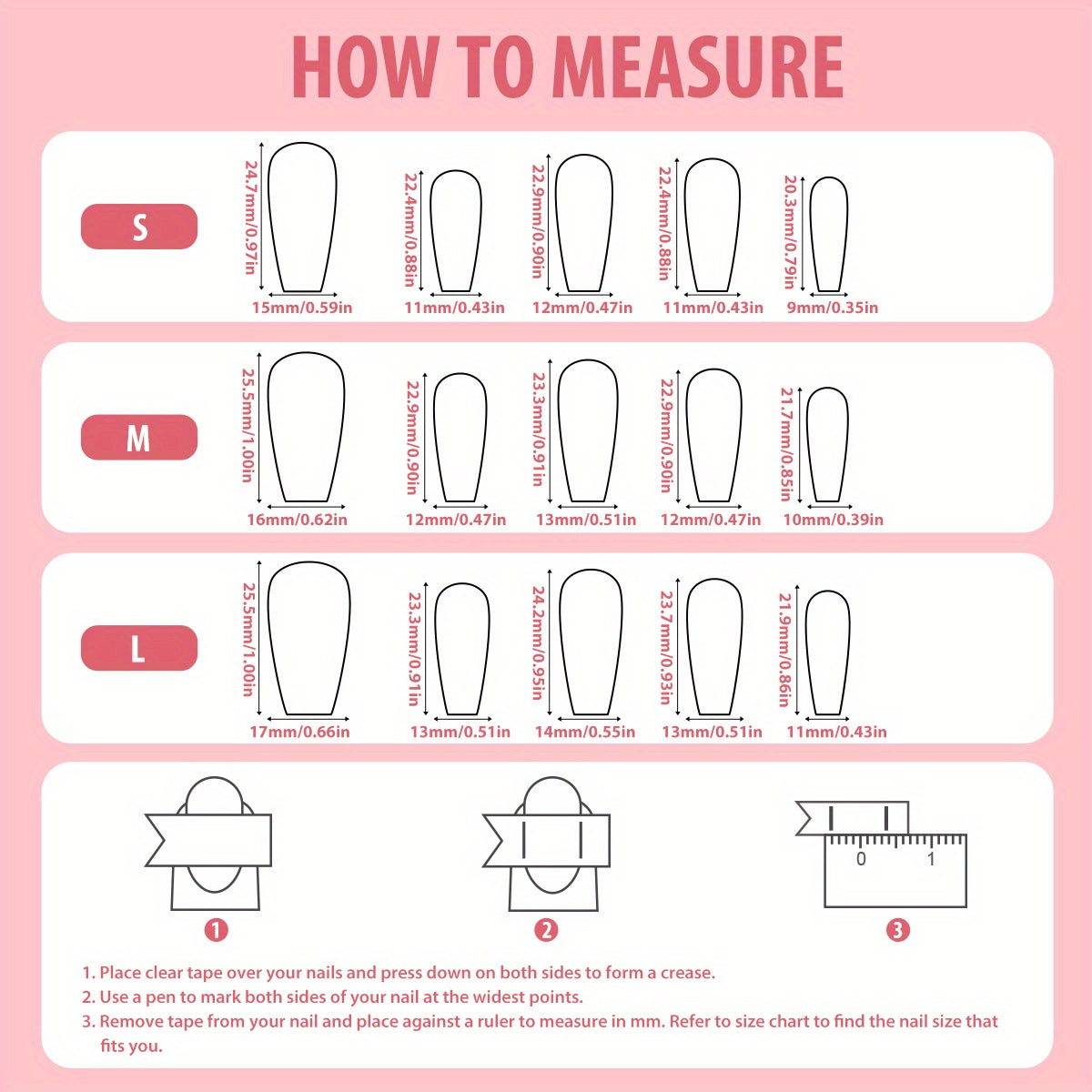 HOW TO MEASURE

S

24.7mm/0.97in
15mm/0.59in
22.4mm/0.88in
11mm/0.43in
22.9mm/0.90in
12mm/0.47in
22.4mm/0.88in
11mm/0.43in
20.3mm/0.79in
9mm/0.35in

M

25.5mm/1.00in
16mm/0.62in
22.9mm/0.90in
12mm/0.47in
23.3mm/0.91in
13mm/0.51in
22.9mm/0.90in
12mm/0.47in
21.7mm/0.85in
10mm/0.39in

L

25.5mm/1.00in
17mm/0.66in
23.3mm/0.91in
13mm/0.51in
24.2mm/0.95in
14mm/0.55in
23.7mm/0.93in
13mm/0.51in
21.9mm/0.86in
11mm/0.43in

0 1

1 2 3

1. Place clear tape over your nails and press down on both sides to form a crease.
2. Use a pen to mark both sides of your nail at the widest points.
3. Remove tape from your nail and place against a ruler to measure in mm. Refer to size chart to find the nail size that fits you.