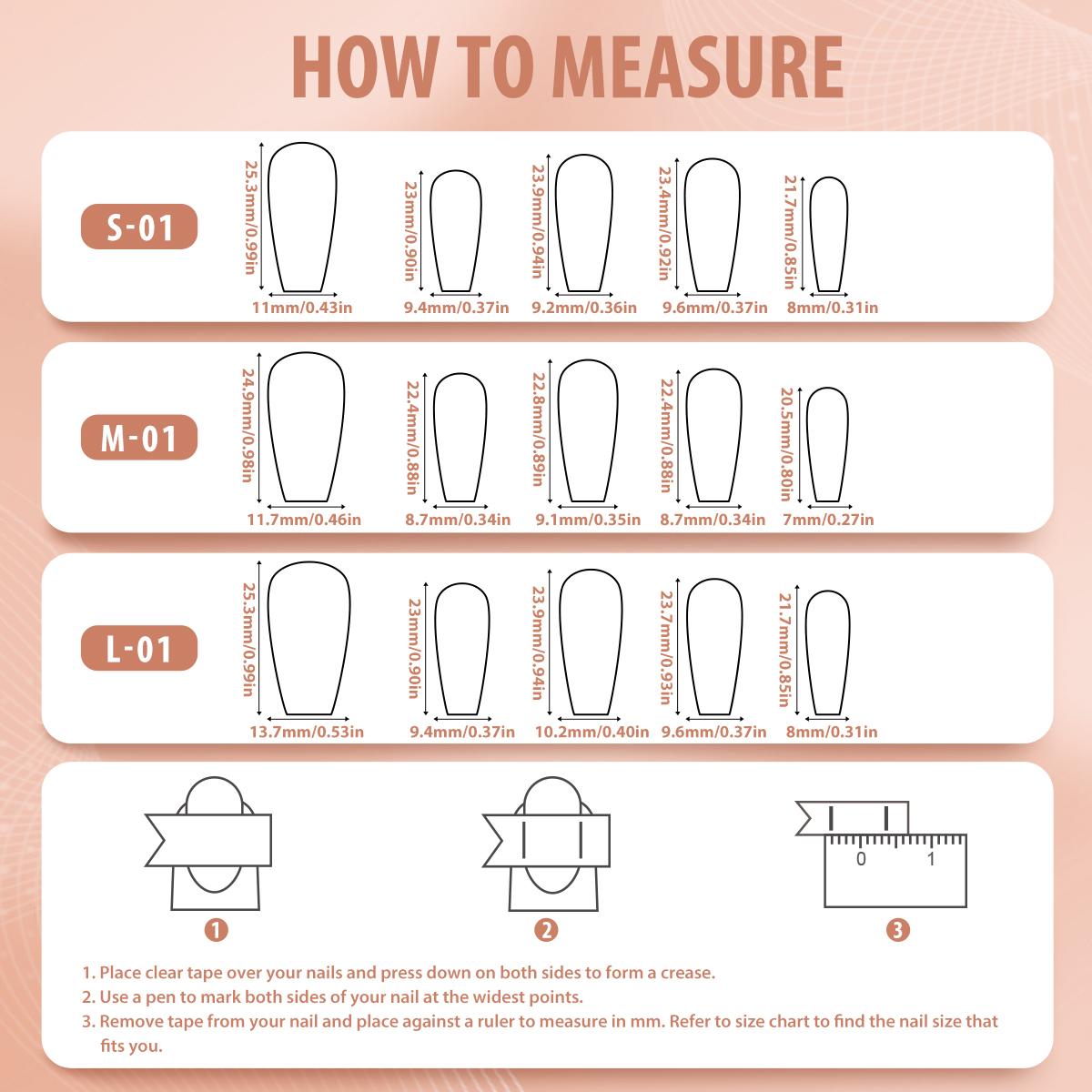 HOW TO MEASURE

S-01

25.3mm/0.99in
11mm/0.43in
23mm/0.90in
9.4mm/0.37in
23.9mm/0.94in
9.2mm/0.36in
23.4mm/0.92in
9.6mm/0.37in
21.7mm/0.85in
8mm/0.31in

M-01

24.9mm/0.98in
11.7mm/0.46in
22.4mm/0.88in
8.7mm/0.34in
22.8mm/0.89in
9.1mm/0.35in
22.4mm/0.88in
8.7mm/0.34in
20.5mm/0.80in
7mm/0.27in

L-01

25.3mm/0.99in
13.7mm/0.53in
23mm/0.90in
9.4mm/0.37in
23.9mm/0.94in
10.2mm/0.40in
23.7mm/0.93in
9.6mm/0.37in
21.7mm/0.85in
8mm/0.31in

0 1

1 2 3

1. Place clear tape over your nails and press down on both sides to form a crease.
2. Use a pen to mark both sides of your nail at the widest points.
3. Remove tape from your nail and place against a ruler to measure in mm. Refer to size chart to find the nail size that fits you.