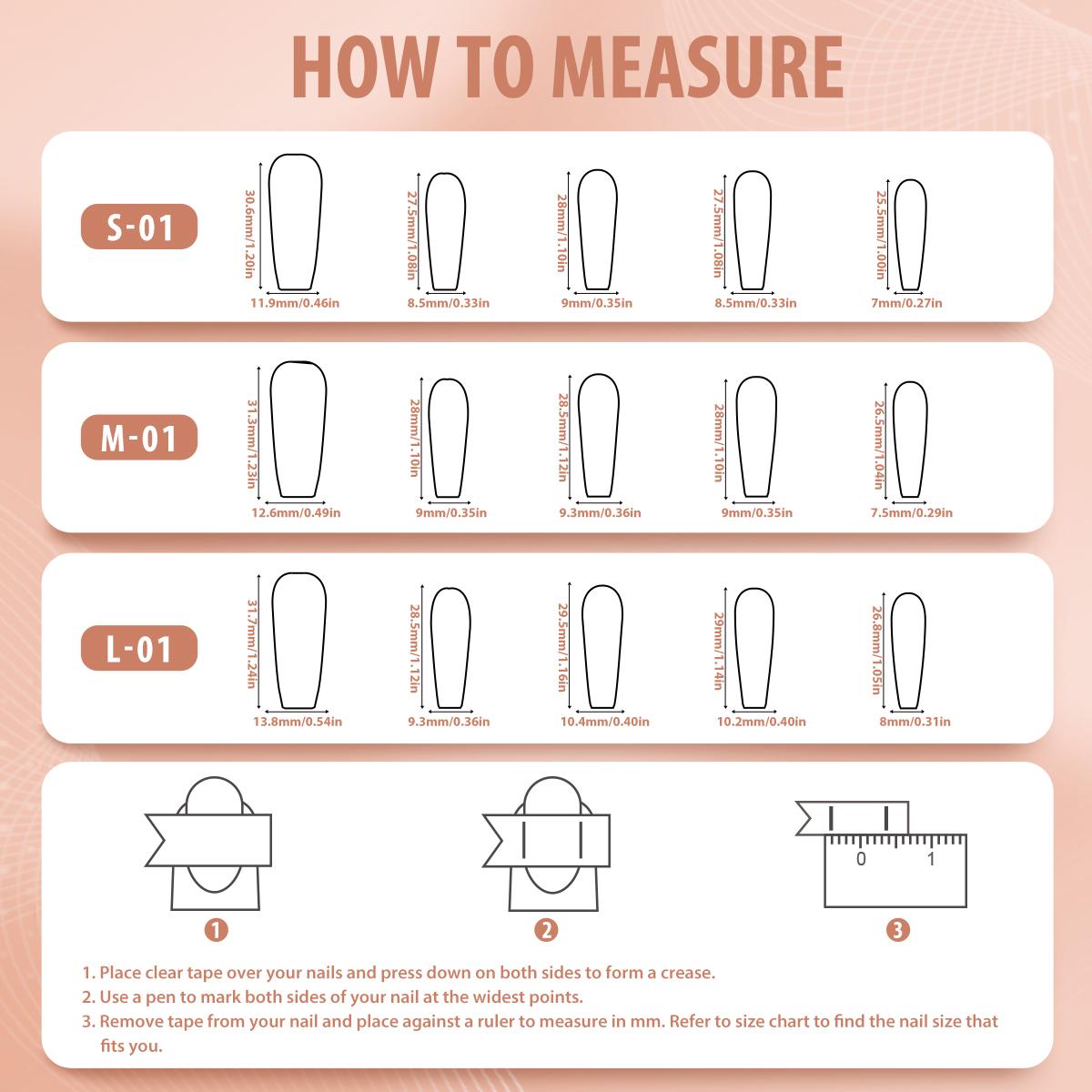 HOW TO MEASURE

S-01

30.6mm/1.20in
11.9mm/0.46in

27.5mm/1.08in
8.5mm/0.33in

28mm/1.10in
9mm/0.35in

27.5mm/1.08in
8.5mm/0.33in

25.5mm/1.00in
7mm/0.27in

M-01

31.3mm/1.23in
12.6mm/0.49in

28mm/1.10in
9mm/0.35in

28.5mm/1.12in
9.3mm/0.36in

28mm/1.10in
9mm/0.35in

26.5mm/1.04in
7.5mm/0.29in

L-01

31.7mm/1.24in
13.8mm/0.54in

28.5mm/1.12in
9.3mm/0.36in

29.5mm/1.16in
10.4mm/0.40in

29mm/1.14in
10.2mm/0.40in

26.8mm/1.05in
8mm/0.31in

0 1

1 2 3

1. Place clear tape over your nails and press down on both sides to form a crease.
2. Use a pen to mark both sides of your nail at the widest points.
3. Remove tape from your nail and place against a ruler to measure in mm. Refer to size chart to find the nail size that fits you.