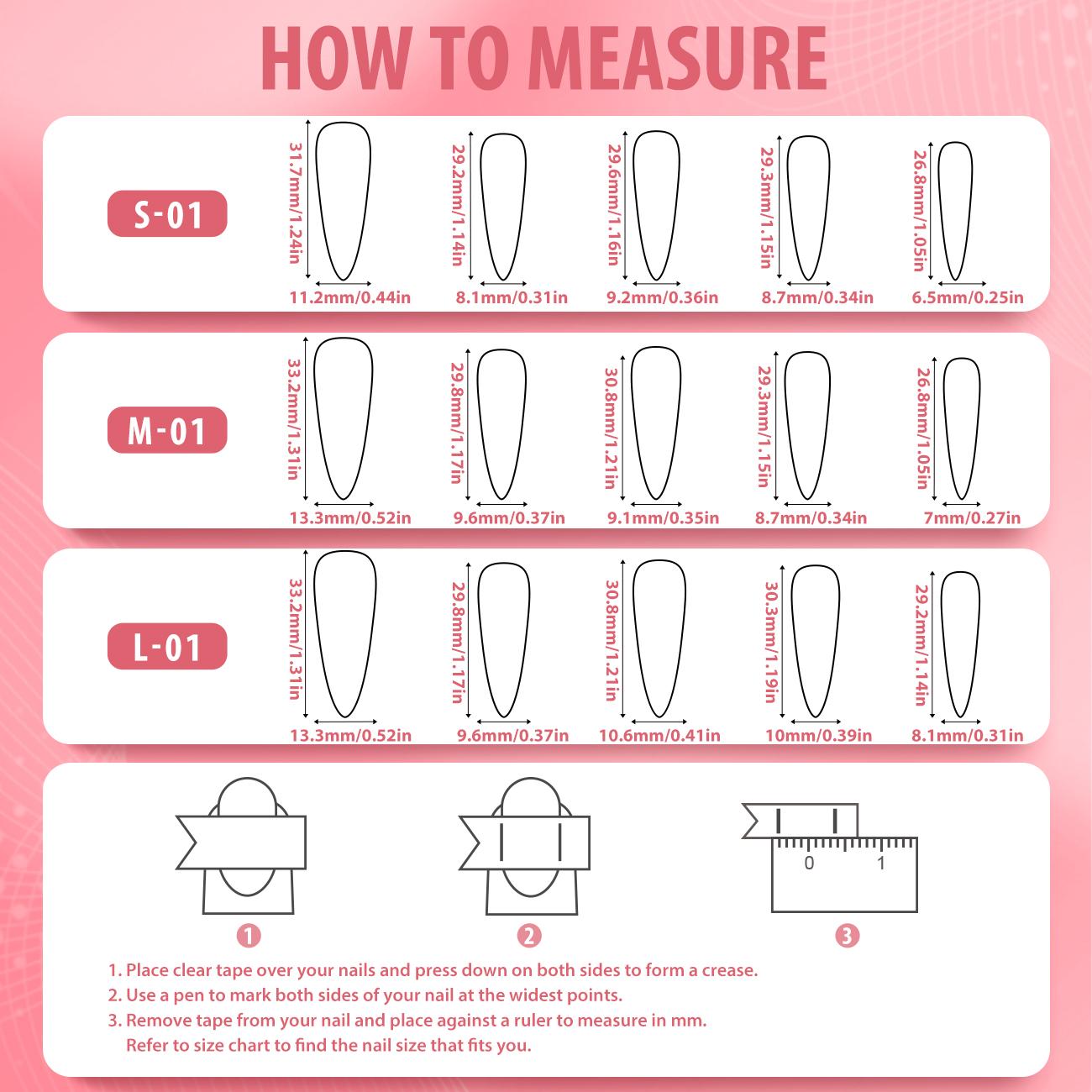 HOW TO MEASURE

S-01

31.7mm/1.24in
11.2mm/0.44in
29.2mm/1.14in
8.1mm/0.31in
29.6mm/1.16in
9.2mm/0.36in
29.3mm/1.15in
8.7mm/0.34in
26.8mm/1.05in
6.5mm/0.25in

M-01

33.2mm/1.31in
13.3mm/0.52in
29.8mm/1.17in
9.6mm/0.37in
30.8mm/1.21in
9.1mm/0.35in
29.3mm/1.15in
8.7mm/0.34in
26.8mm/1.05in
7mm/0.27in

L-01

33.2mm/1.31in
13.3mm/0.52in
29.8mm/1.17in
9.6mm/0.37in
30.8mm/1.21in
10.6mm/0.41in
30.3mm/1.19in
10mm/0.39in
29.2mm/1.14in
8.1mm/0.31in

0 1

1 2 3

1. Place clear tape over your nails and press down on both sides to form a crease.
2. Use a pen to mark both sides of your nail at the widest points.
3. Remove tape from your nail and place against a ruler to measure in mm. Refer to size chart to find the nail size that fits you.